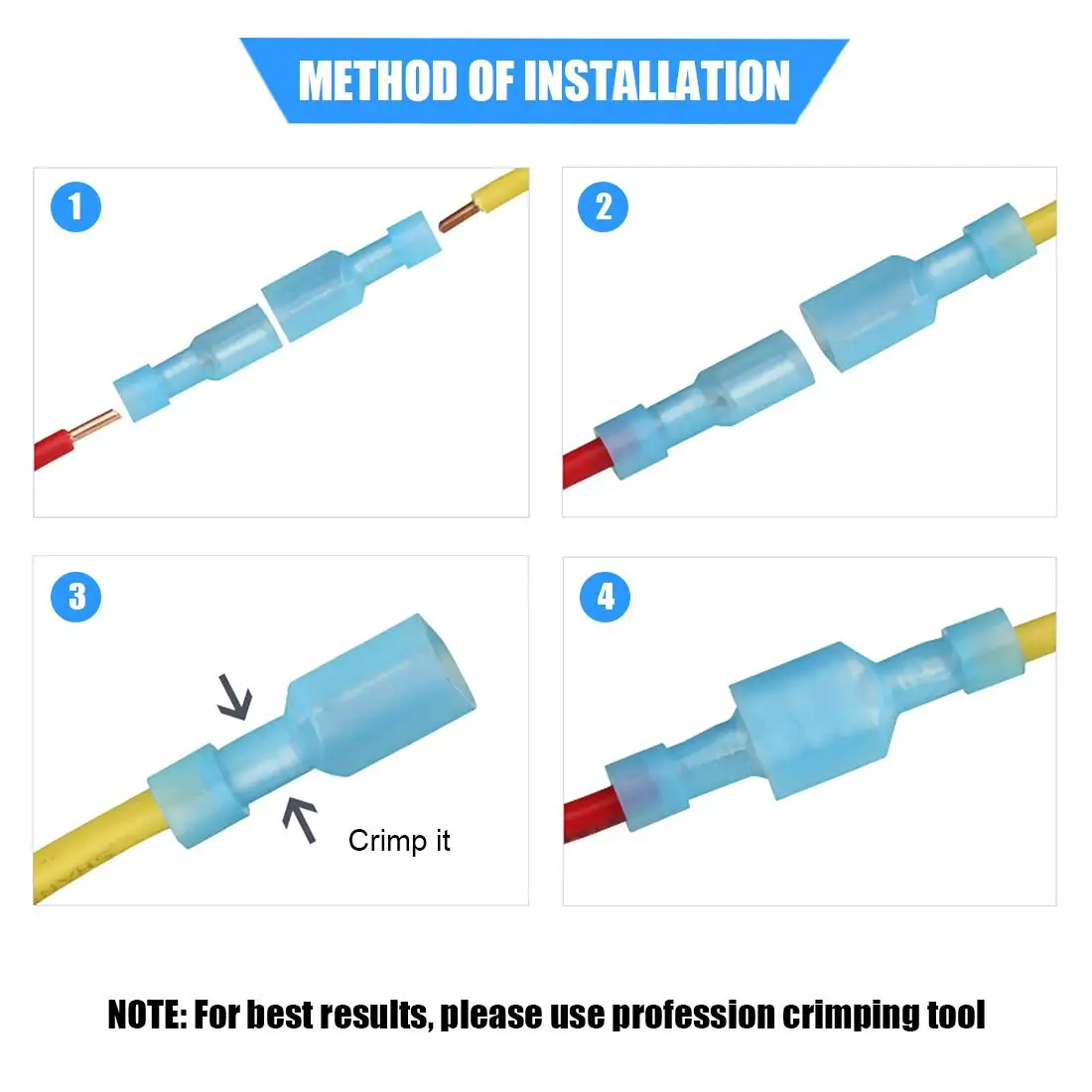 METHOD OF INSTALLATION

1

2

3

Crimp it

4

NOTE: For best results, please use profession crimping tool