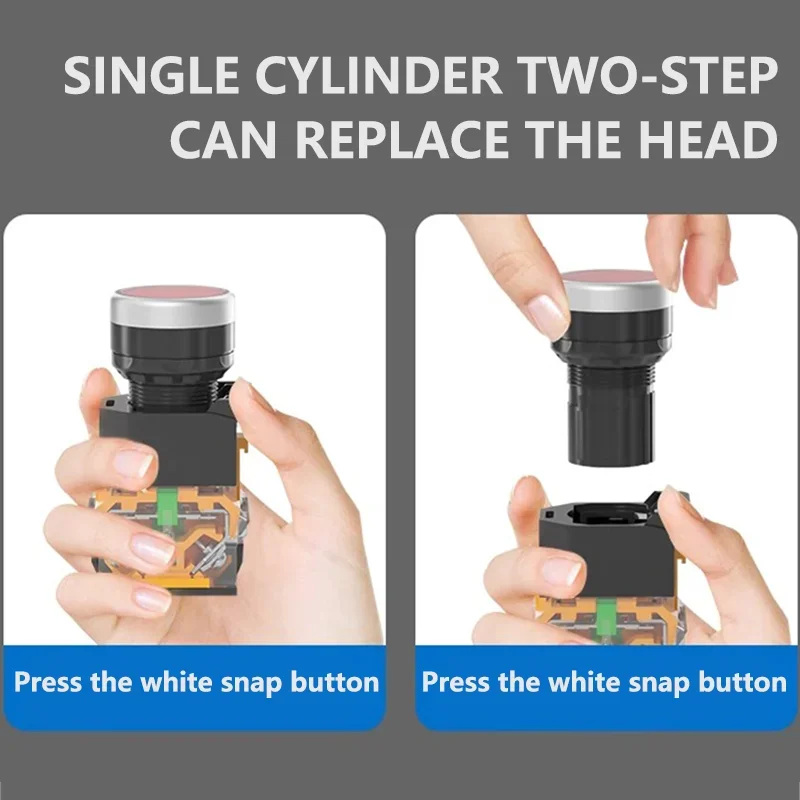 SINGLE CYLINDER TWO-STEP
CAN REPLACE THE HEAD

Press the white snap button

Press the white snap button