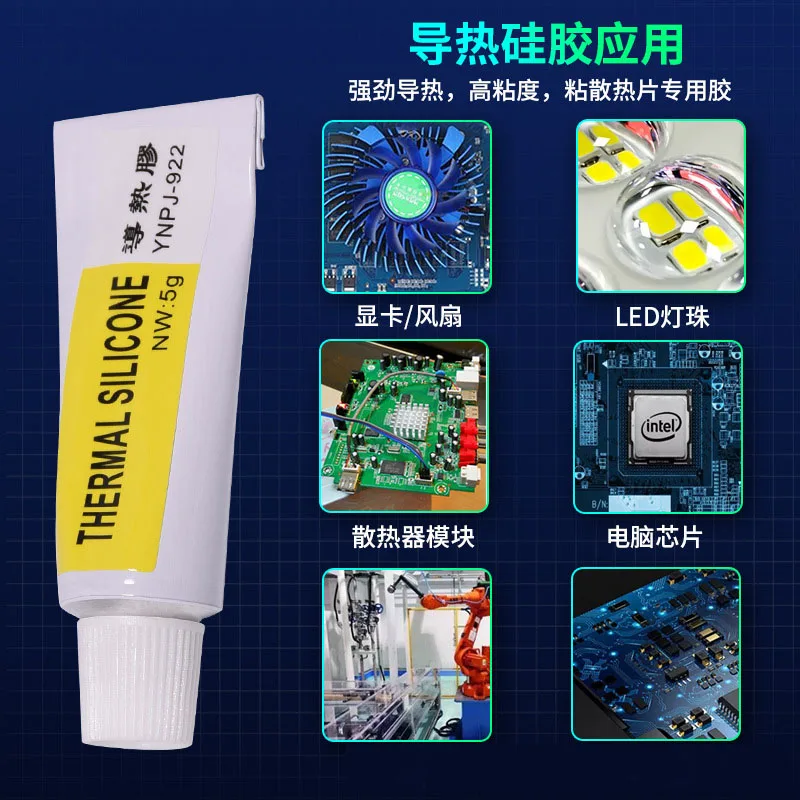 導熱膠
YNPJ-922
THERMAL SILICONE
NW:5g

导热硅胶应用

强劲导热，高粘度，粘散热片专用胶

显卡/风扇

LED灯珠

散热器模块

intel

电脑芯片