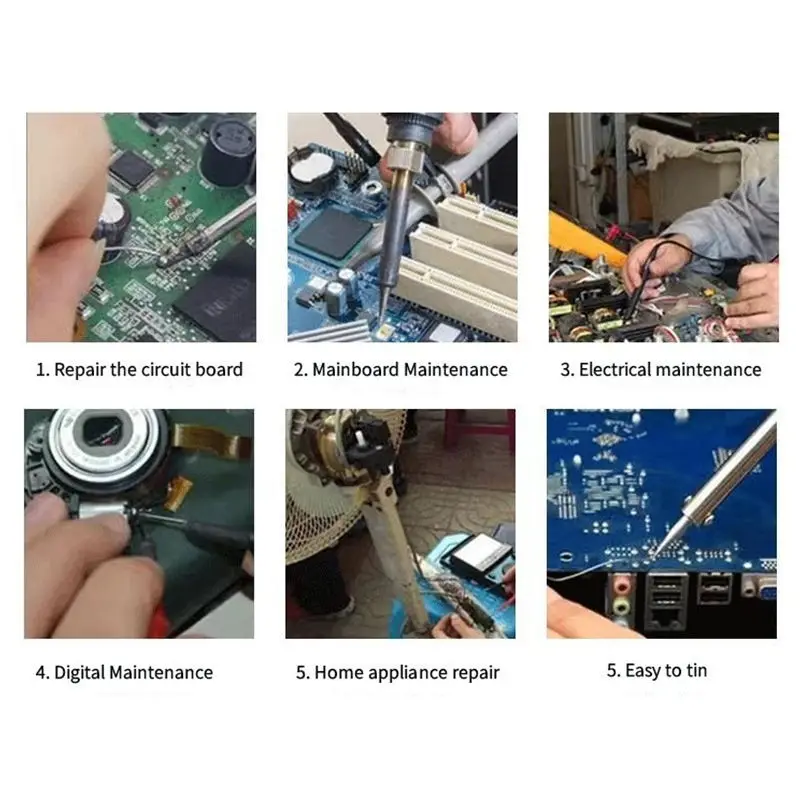 1. Repair the circuit board

2. Mainboard Maintenance

3. Electrical maintenance

4. Digital Maintenance

5. Home appliance repair

5. Easy to tin