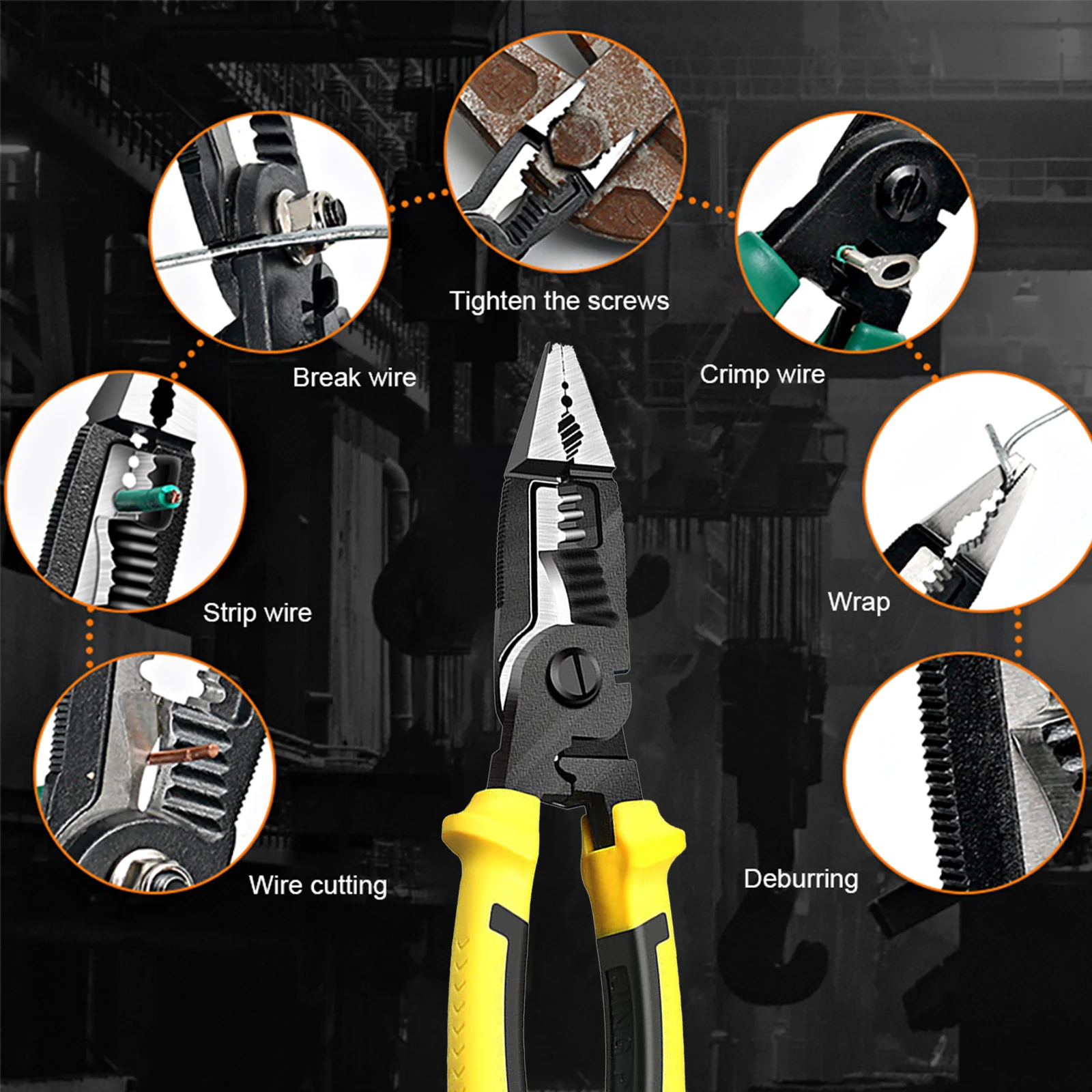 Tighten the screws

Break wire

Crimp wire

Strip wire

Wrap

Wire cutting

Deburring